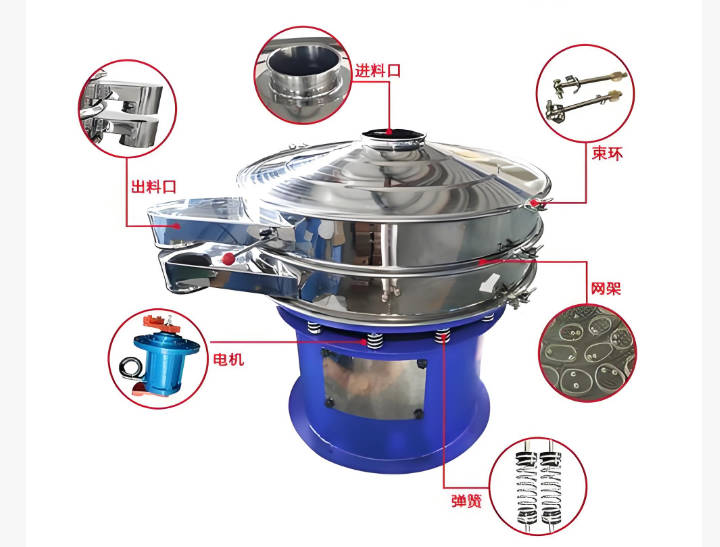 进料口
束环
出料口
网架
电机
弹簧